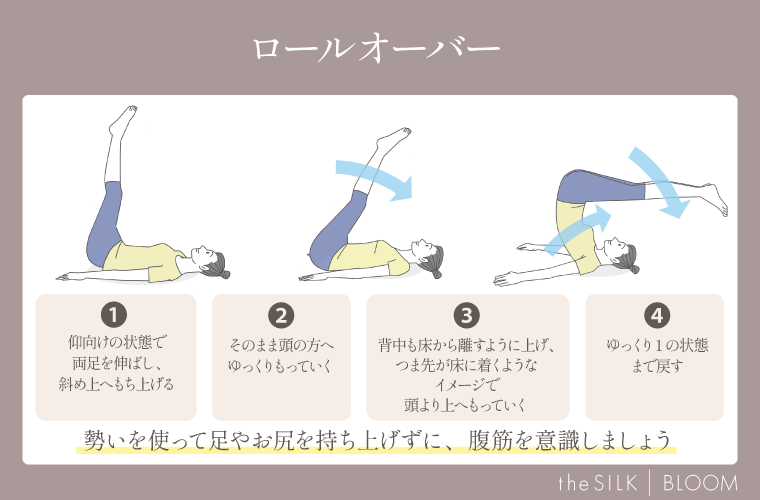 ロールオーバー

1
仰向けの状態で両足を伸ばし、斜め上へもち上げる

2
そのまま頭の方へゆっくりもっていく

3
背中も床から離すように上げ、つま先が床に着くようなイメージで頭より上へもっていく

4
ゆっくり1の状態まで戻す

勢いを使って足やお尻を持ち上げずに、腹筋を意識しましょう

the SILK | BLOOM