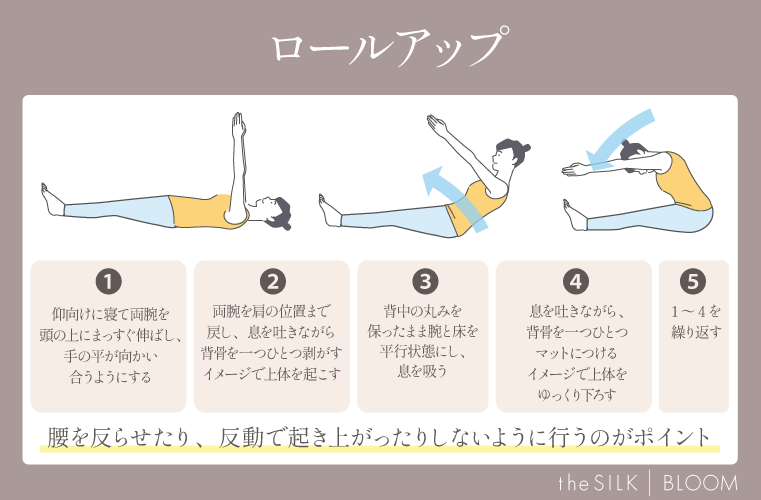 ロールアップ

1
仰向けに寝て両腕を頭の上にまっすぐ伸ばし、手の平が向かい合うようにする

2
両腕を肩の位置まで戻し、息を吐きながら背骨を一つひとつ剥がすイメージで上体を起こす

3
背中の丸みを保ったまま腕と床を平行状態にし、息を吸う

4
息を吐きながら、背骨を一つひとつマットにつけるイメージで上体をゆっくり下ろす

5
1～4を繰り返す

腰を反らせたり、反動で起き上がったりしないように行うのがポイント

the SILK | BLOOM