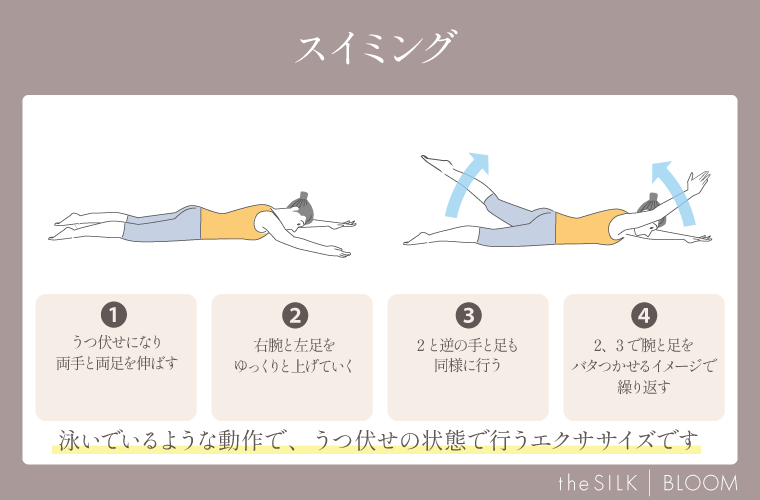 スイミング

1
うつ伏せになり
両手と両足を伸ばす

2
右腕と左足を
ゆっくりと上げていく

3
2と逆の手と足も
同様に行う

4
2、3で腕と足を
バタつかせるイメージで
繰り返す

泳いでいるような動作で、うつ伏せの状態で行うエクササイズです

the SILK | BLOOM