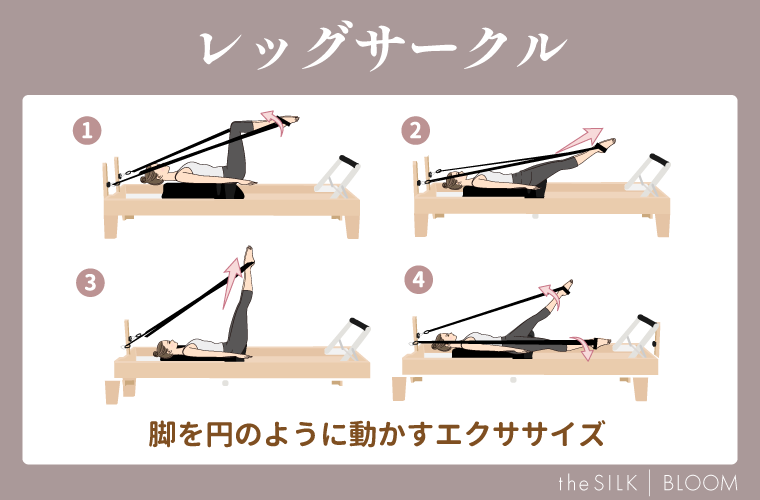 レッグサークル

1

2

3

4

脚を円のように動かすエクササイズ

the SILK | BLOOM