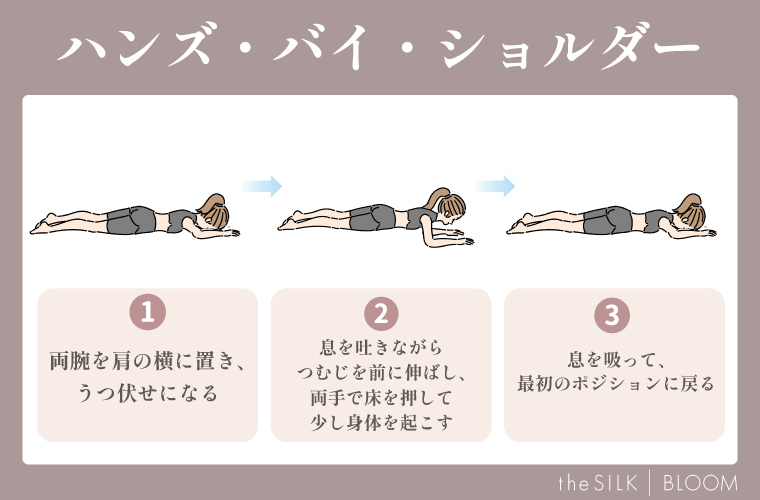 ハンズ・バイ・ショルダー

1

両腕を肩の横に置き、うつ伏せになる

2

息を吐きながらつむじを前に伸ばし、両手で床を押して少し身体を起こす

3

息を吸って、最初のポジションに戻る

the SILK | BLOOM