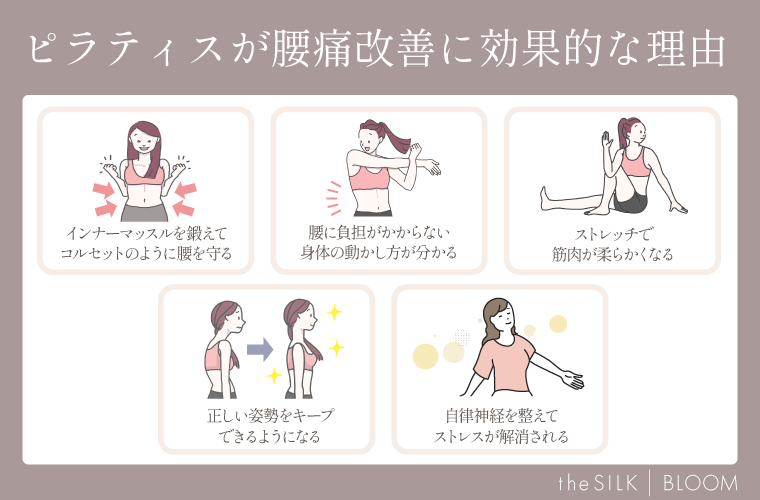 ピラティスが腰痛改善に効果的な理由

インナーマッスルを鍛えて
コルセットのように腰を守る

腰に負担がかからない
身体の動かし方が分かる

ストレッチで
筋肉が柔らかくなる

正しい姿勢をキープ
できるようになる

自律神経を整えて
ストレスが解消される

the SILK | BLOOM