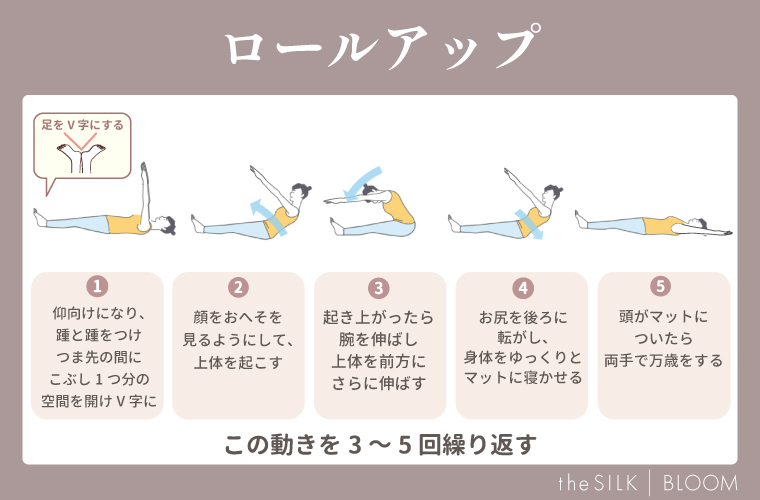 ロールアップ

足をＶ字にする

1
仰向けになり、踵と踵をつけつま先の間にこぶし１つ分の空間を開けＶ字に

2
顔をおへそを見るようにして、上体を起こす

3
起き上がったら腕を伸ばし上体を前方にさらに伸ばす

4
お尻を後ろに転がし、身体をゆっくりとマットに寝かせる

5
頭がマットについたら両手で万歳をする

この動きを３〜５回繰り返す

the SILK | BLOOM