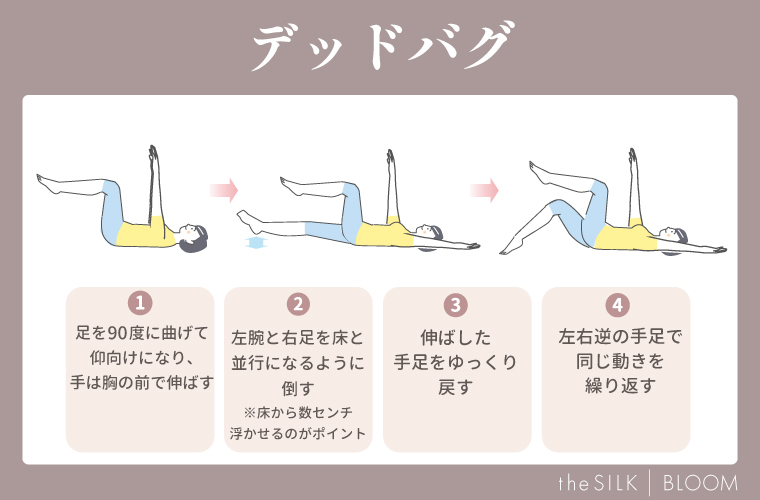 デッドバグ

1
足を90度に曲げて仰向けになり、手は胸の前で伸ばす

2
左腕と右足を床と並行になるように倒す
※床から数センチ浮かせるのがポイント

3
伸ばした手足をゆっくり戻す

4
左右逆の手足で同じ動きを繰り返す

the SILK | BLOOM