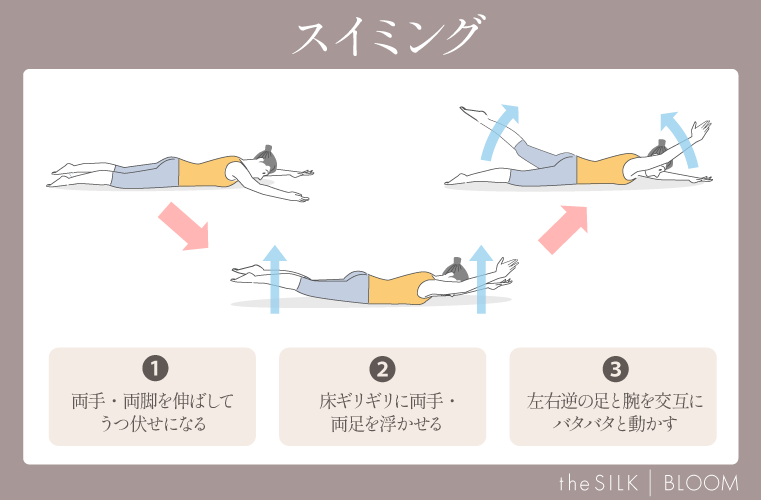 スイミング

1
両手・両脚を伸ばして うつ伏せになる

2
床ギリギリに両手・ 両足を浮かせる

3
左右逆の足と腕を交互に バタバタと動かす

the SILK | BLOOM