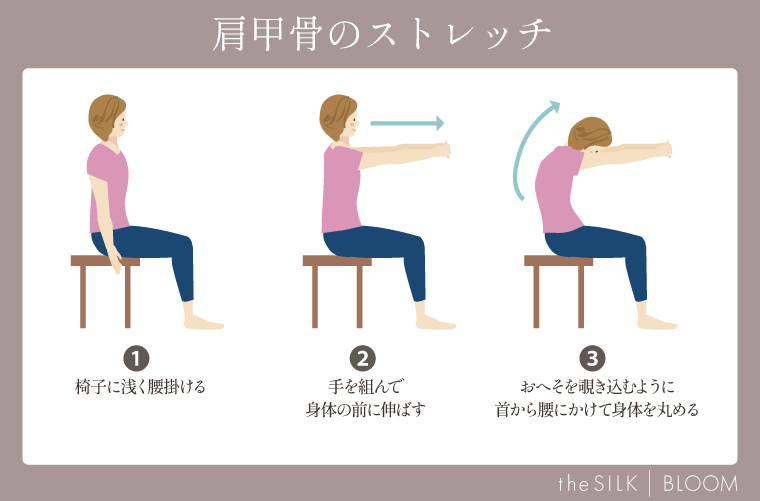 肩甲骨のストレッチ

1
椅子に浅く腰掛ける

2
手を組んで
身体の前に伸ばす

3
おへそを覗き込むように
首から腰にかけて身体を丸める

the SILK | BLOOM