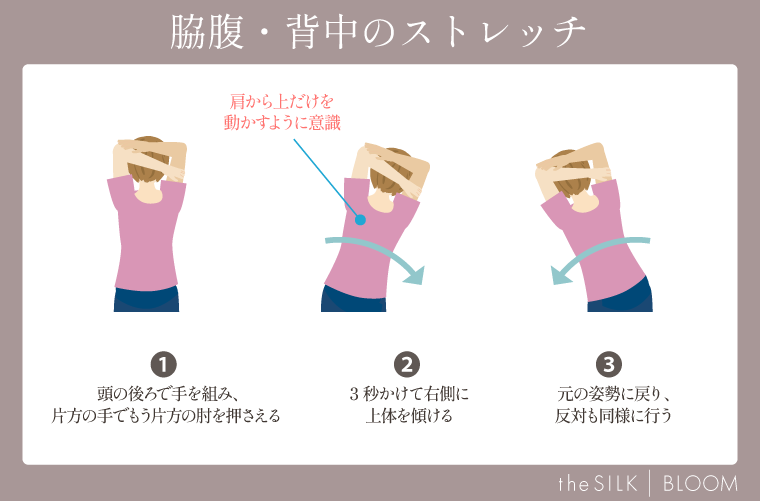 脇腹・背中のストレッチ

肩から上だけを
動かすように意識

1
頭の後ろで手を組み、
片方の手でもう片方の肘を押さえる

2
3 秒かけて右側に
上体を傾ける

3
元の姿勢に戻り、
反対も同様に行う

the SILK | BLOOM