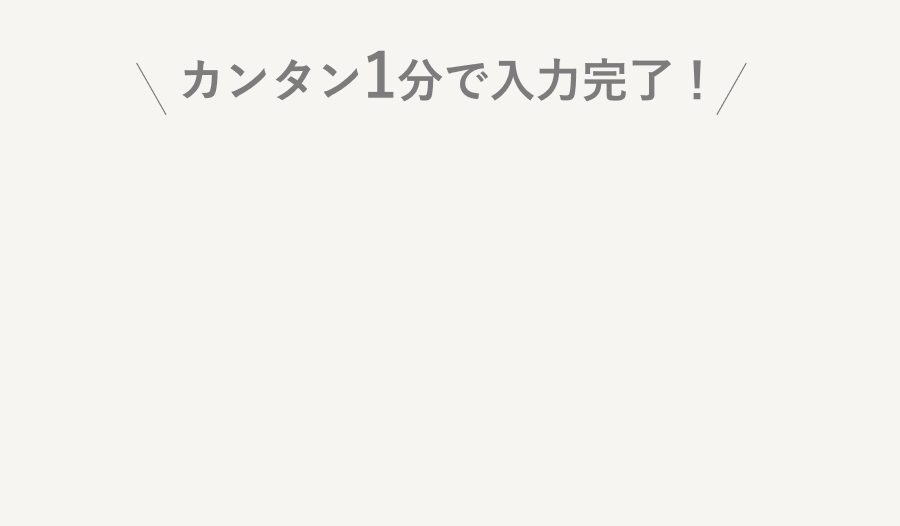 ＼ カンタン1分で入力完了！ ／